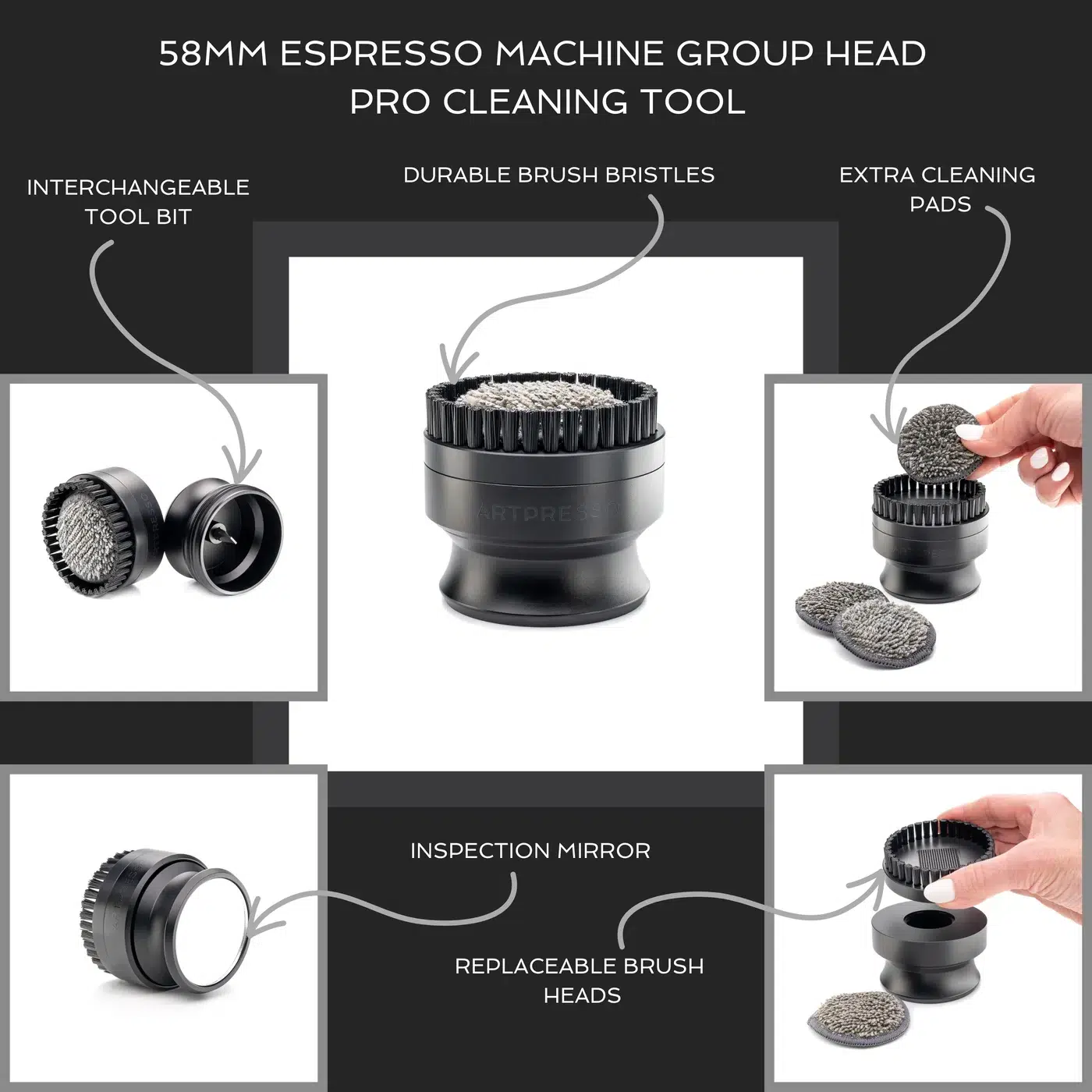 58MM ESPRESSO MACHINE GROUP HEAD PRO CLEANING TOOL

INTERCHANGEABLE TOOL BIT

DURABLE BRUSH BRISTLES

EXTRA CLEANING PADS

ARTPRESSO

INSPECTION MIRROR

REPLACEABLE BRUSH HEADS