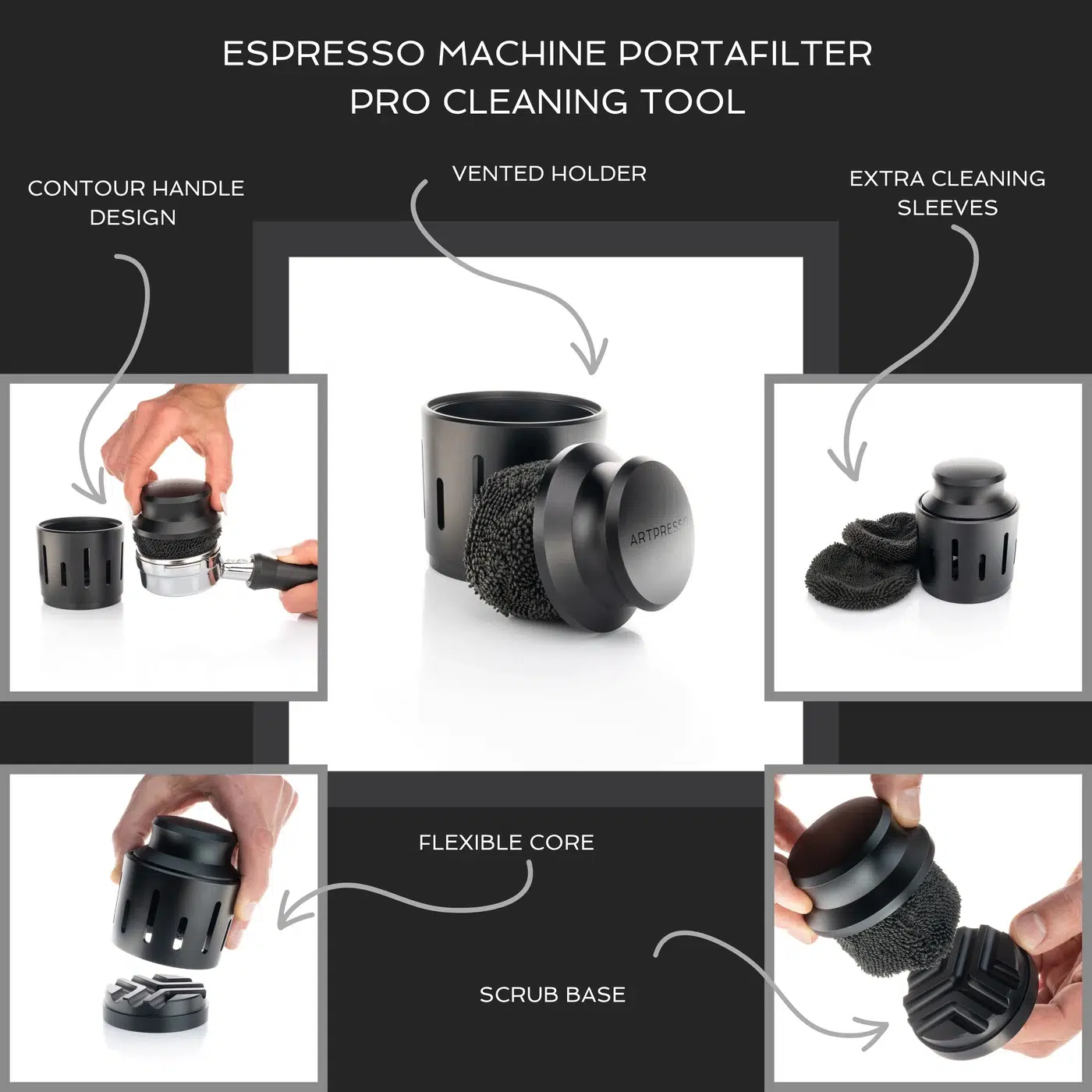 ESPRESSO MACHINE PORTAFILTER
PRO CLEANING TOOL

CONTOUR HANDLE DESIGN

VENTED HOLDER

EXTRA CLEANING SLEEVES

ARTPRESSO

FLEXIBLE CORE

SCRUB BASE